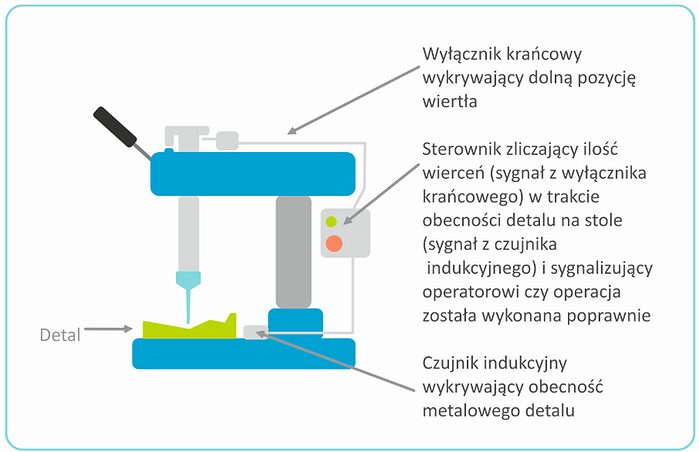 Wyłącznik krańcowy wykrywający dolną pozycję wiertła

Sterownik zliczający ilość wierceń (sygnał z wyłącznika krańcowego) w trakcie obecności detalu na stole (sygnał z czujnika indukcyjnego) i sygnalizujący operatorowi czy operacja została wykonana poprawnie

Detal

Czujnik indukcyjny wykrywający obecność metalowego detalu